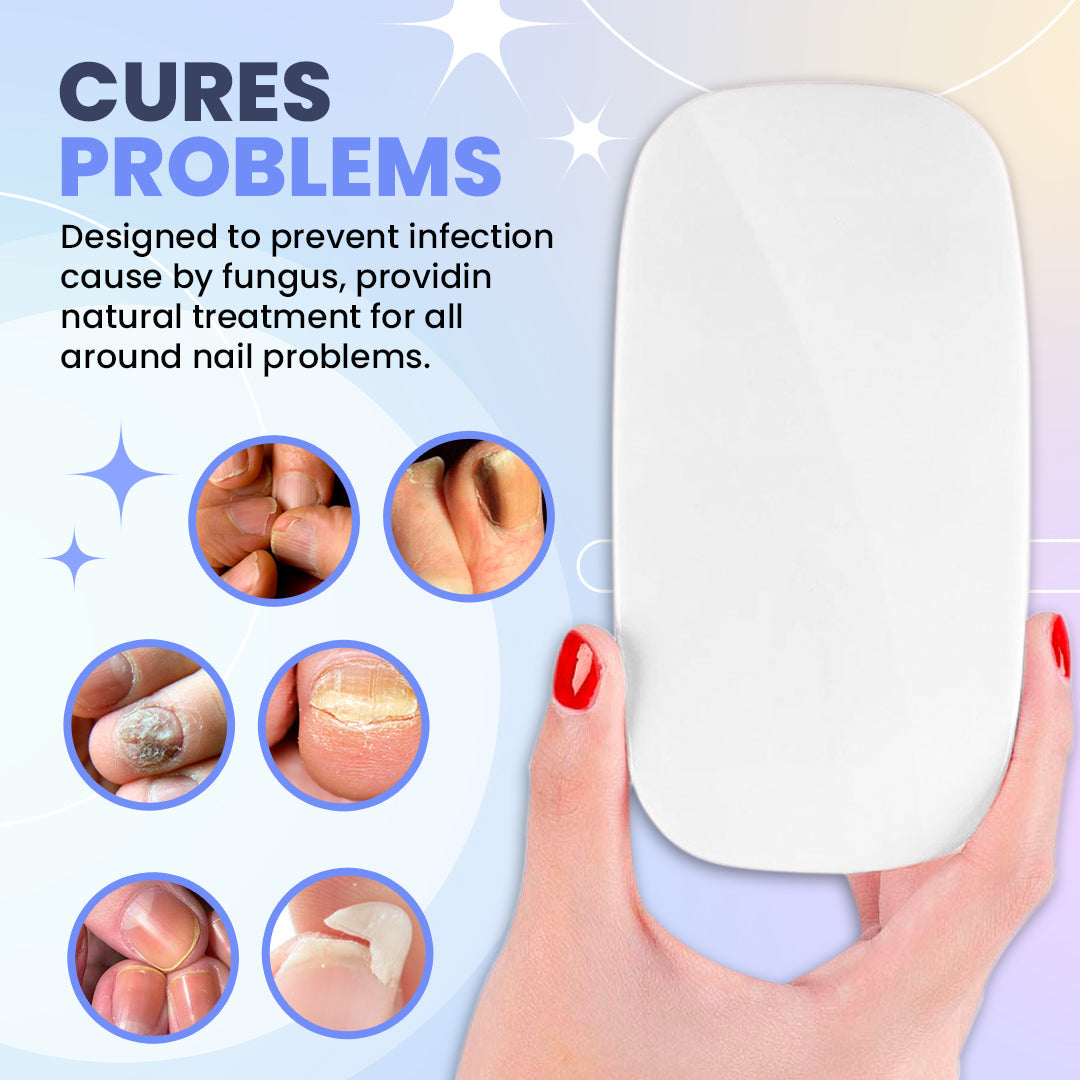 CURES
PROBLEMS

Designed to prevent infection cause by fungus, providin natural treatment for all around nail problems.