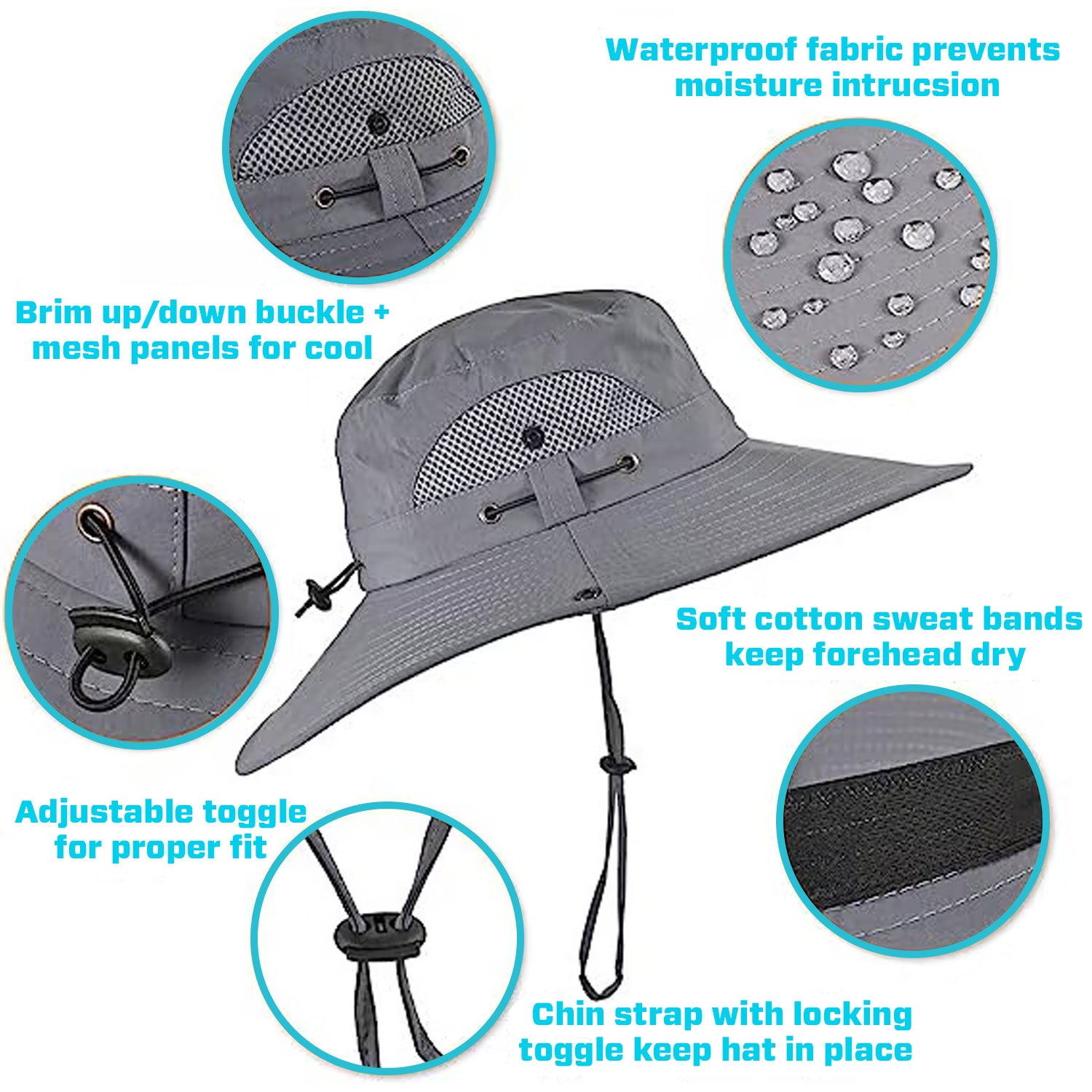 Waterproof fabric prevents moisture intrucsion

Brim up/down buckle + mesh panels for cool

Soft cotton sweat bands keep forehead dry

Adjustable toggle for proper fit

Chin strap with locking toggle keep hat in place