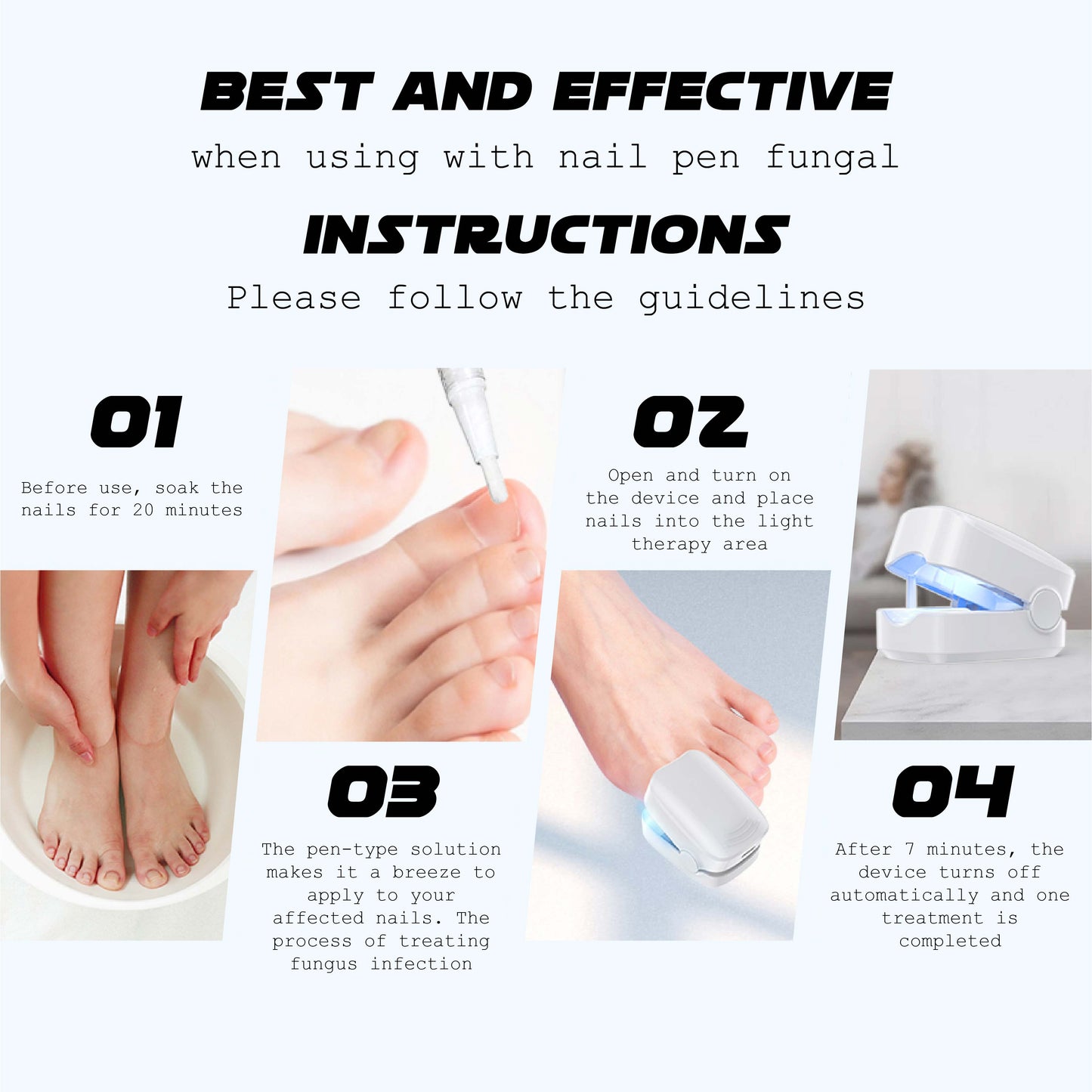 BEST AND EFFECTIVE

when using with nail pen fungal

INSTRUCTIONS

Please follow the guidelines

01

Before use, soak the nails for 20 minutes

02

Open and turn on the device and place nails into the light therapy area

03

The pen-type solution makes it a breeze to apply to your affected nails. The process of treating fungus infection

04

After 7 minutes, the device turns off automatically and one treatment is completed