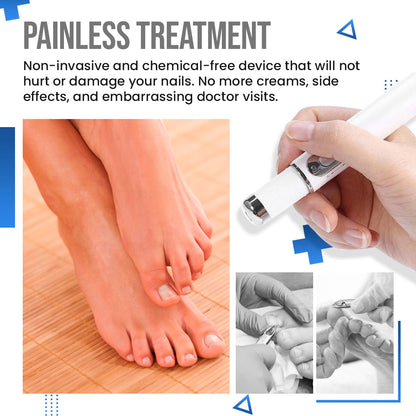 PAINLESS TREATMENT

Non-invasive and chemical-free device that will not hurt or damage your nails. No more creams, side effects, and embarrassing doctor visits.