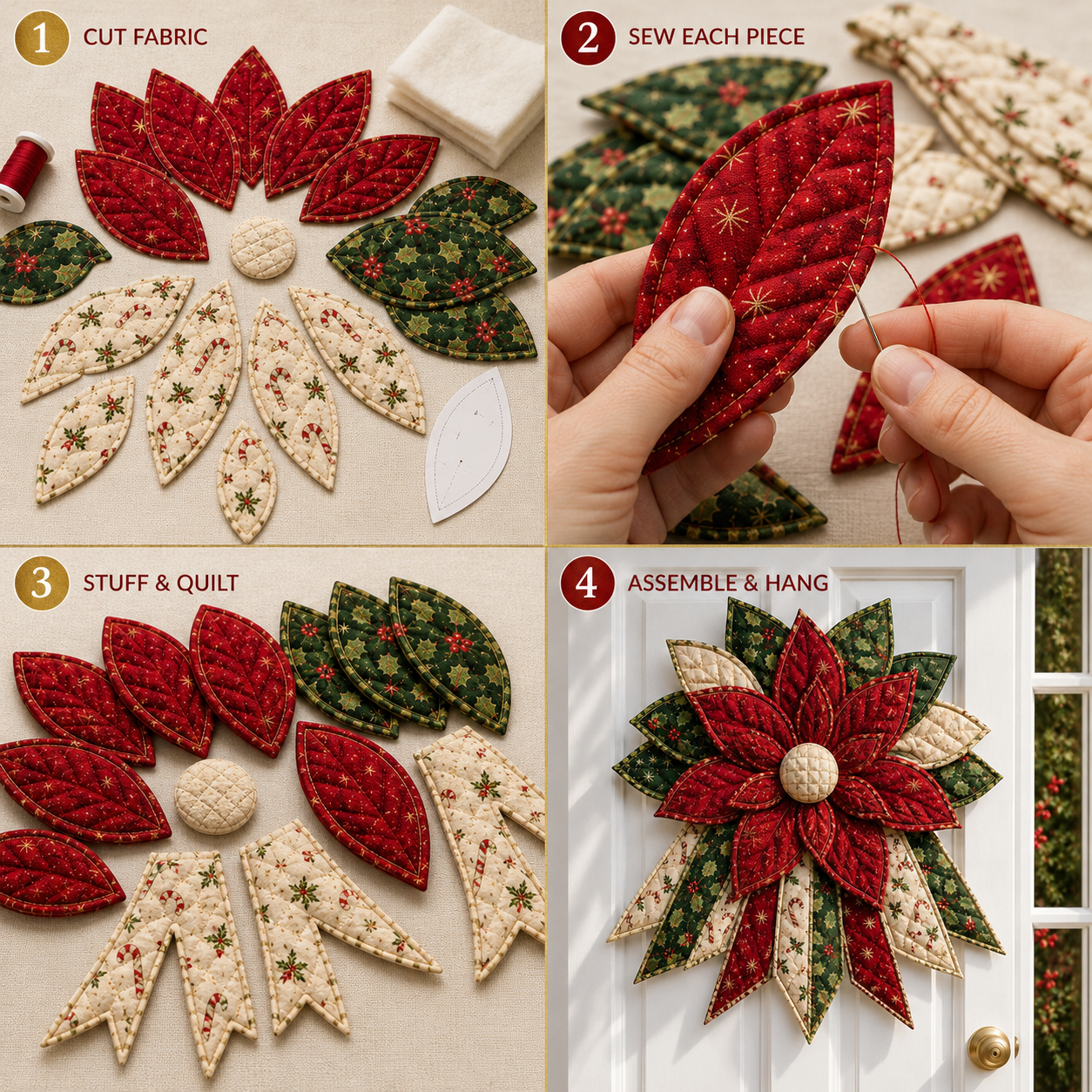 1 CUT FABRIC

2 SEW EACH PIECE

3 STUFF & QUILT

4 ASSEMBLE & HANG