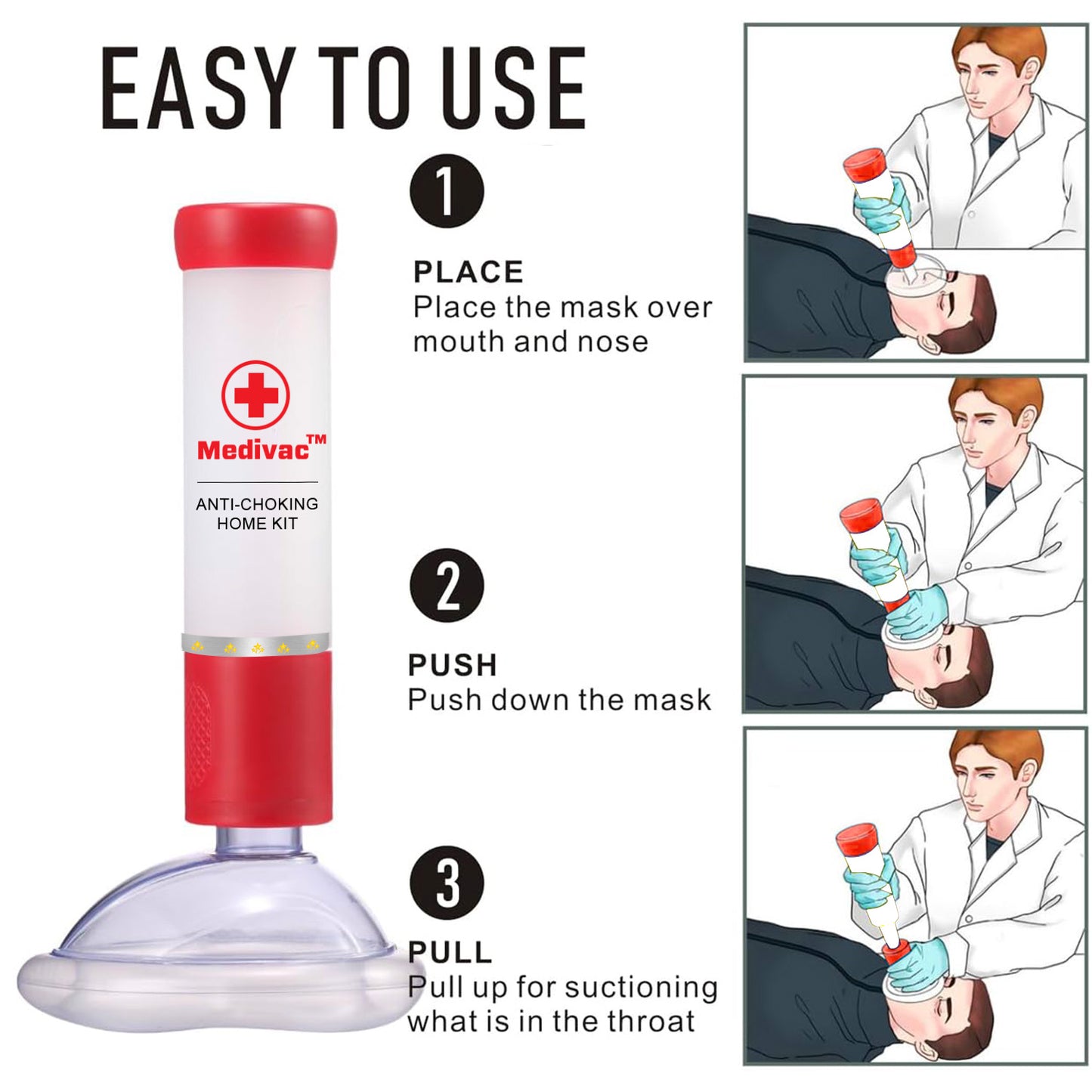 EASY TO USE

Medivac™

ANTI-CHOKING HOME KIT

1

PLACE
Place the mask over mouth and nose

2

PUSH
Push down the mask

3

PULL
Pull up for suctioning what is in the throat