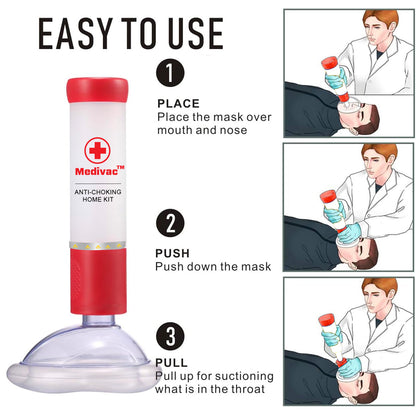 EASY TO USE

Medivac™

ANTI-CHOKING HOME KIT

1

PLACE
Place the mask over mouth and nose

2

PUSH
Push down the mask

3

PULL
Pull up for suctioning what is in the throat