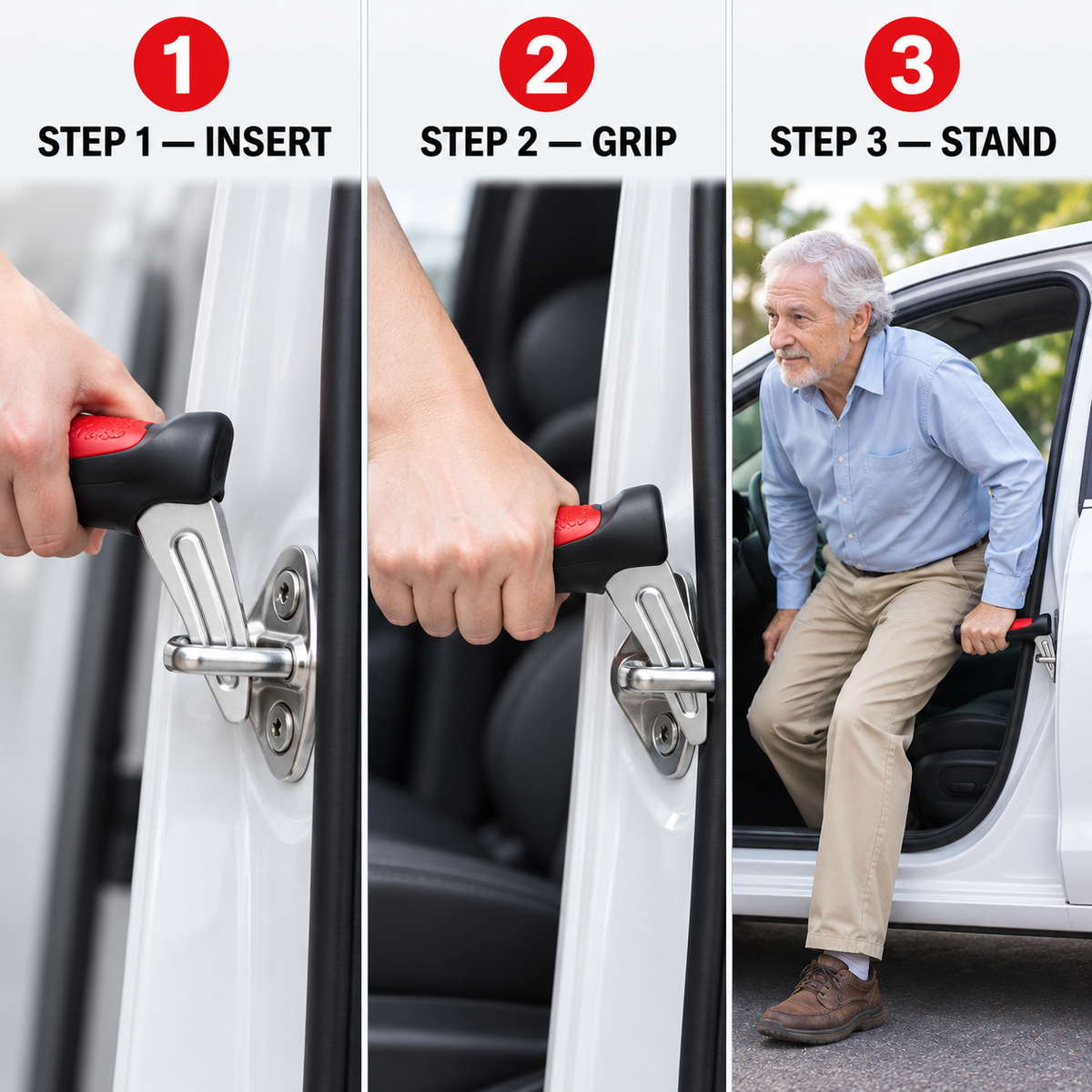 1
STEP 1 — INSERT

2
STEP 2 — GRIP

3
STEP 3 — STAND