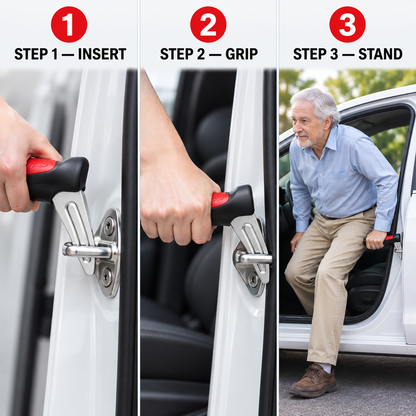 1
STEP 1 — INSERT

2
STEP 2 — GRIP

3
STEP 3 — STAND