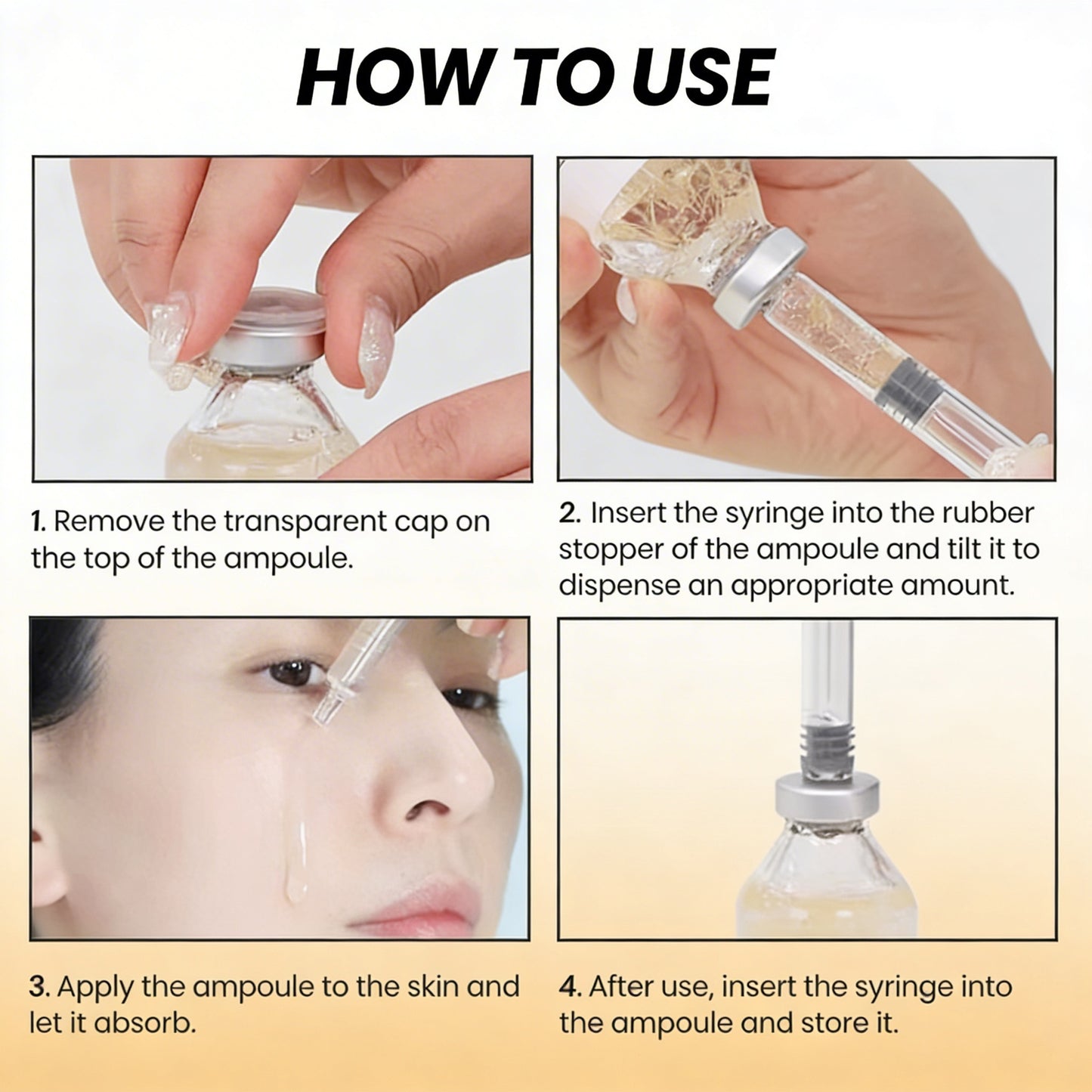 HOW TO USE

1. Remove the transparent cap on the top of the ampoule.

2. Insert the syringe into the rubber stopper of the ampoule and tilt it to dispense an appropriate amount.

3. Apply the ampoule to the skin and let it absorb.

4. After use, insert the syringe into the ampoule and store it.